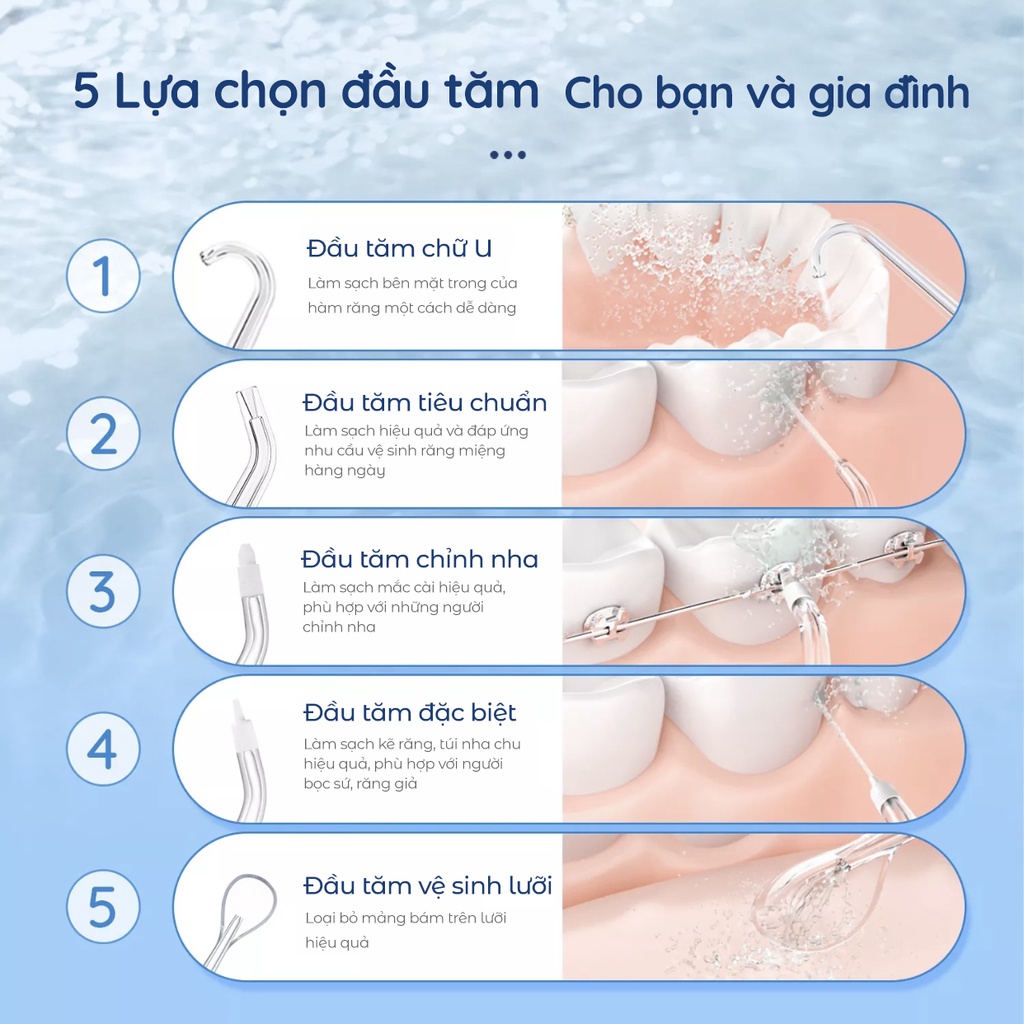 5 Lựa chọn đầu tăm Cho bạn và gia đình

...

1

Đầu tăm chữ U

Làm sạch bên mặt trong của hàm răng một cách dễ dàng

2

Đầu tăm tiêu chuẩn

Làm sạch hiệu quả và đáp ứng nhu cầu vệ sinh răng miệng hàng ngày

3

Đầu tăm chỉnh nha

Làm sạch mắc cài hiệu quả, phù hợp với những người chỉnh nha

4

Đầu tăm đặc biệt

Làm sạch kẽ răng, túi nha chu hiệu quả, phù hợp với người bọc sứ, răng giả

5

Đầu tăm vệ sinh lưỡi

Loại bỏ mảng bám trên lưỡi hiệu quả